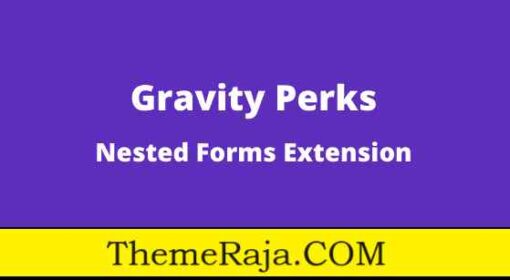 Gravity Perks

Nested Forms Extension

ThemeRaja.COM